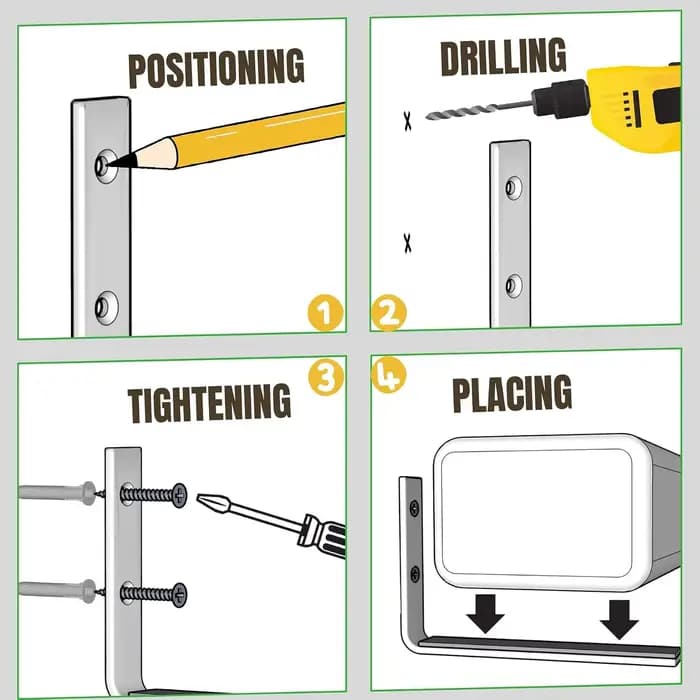 POSITIONING

1

DRILLING

x

x

2

3

TIGHTENING

4

PLACING