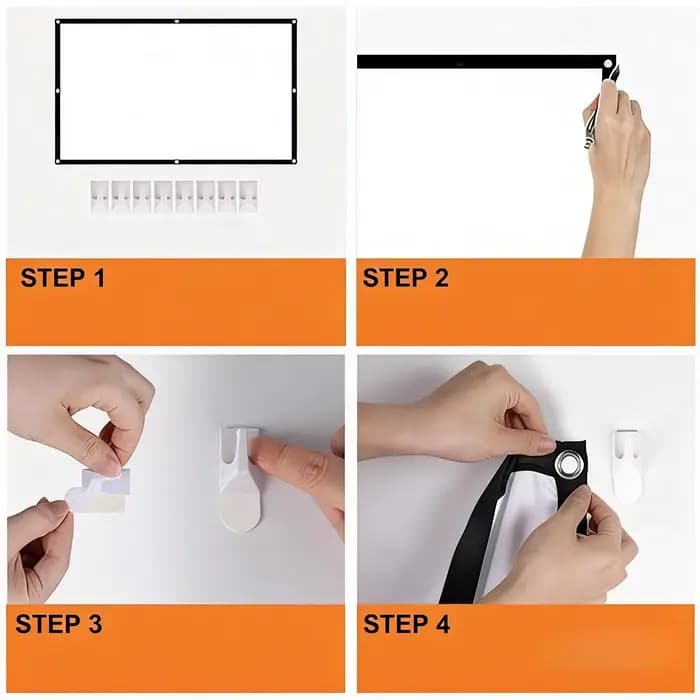 STEP 1

STEP 2

STEP 3

STEP 4